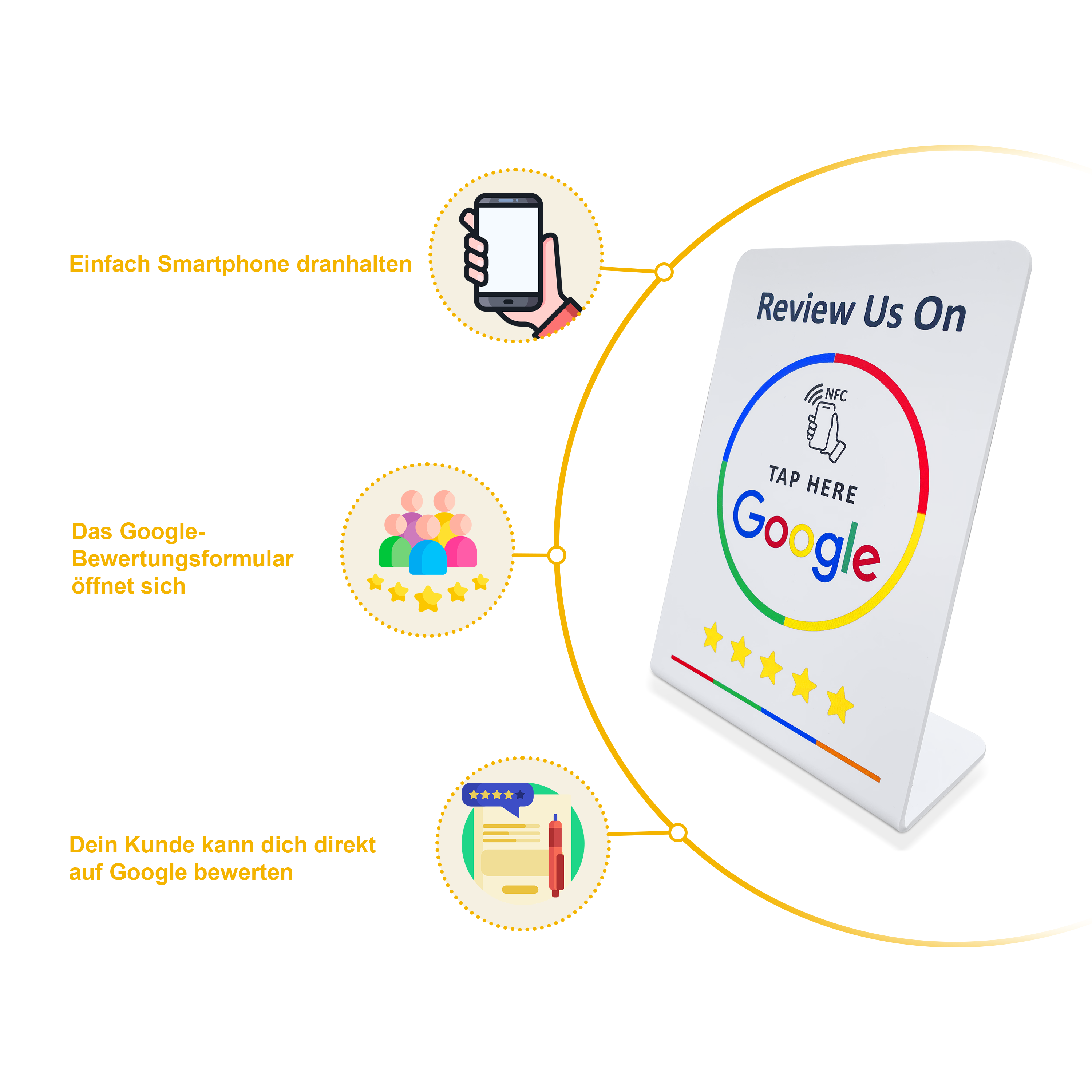 Einfach Smartphone dranhalten

Das Google-Bewertungsformular öffnet sich

Dein Kunde kann dich direkt auf Google bewerten

Review Us On

NFC

TAP HERE

Google